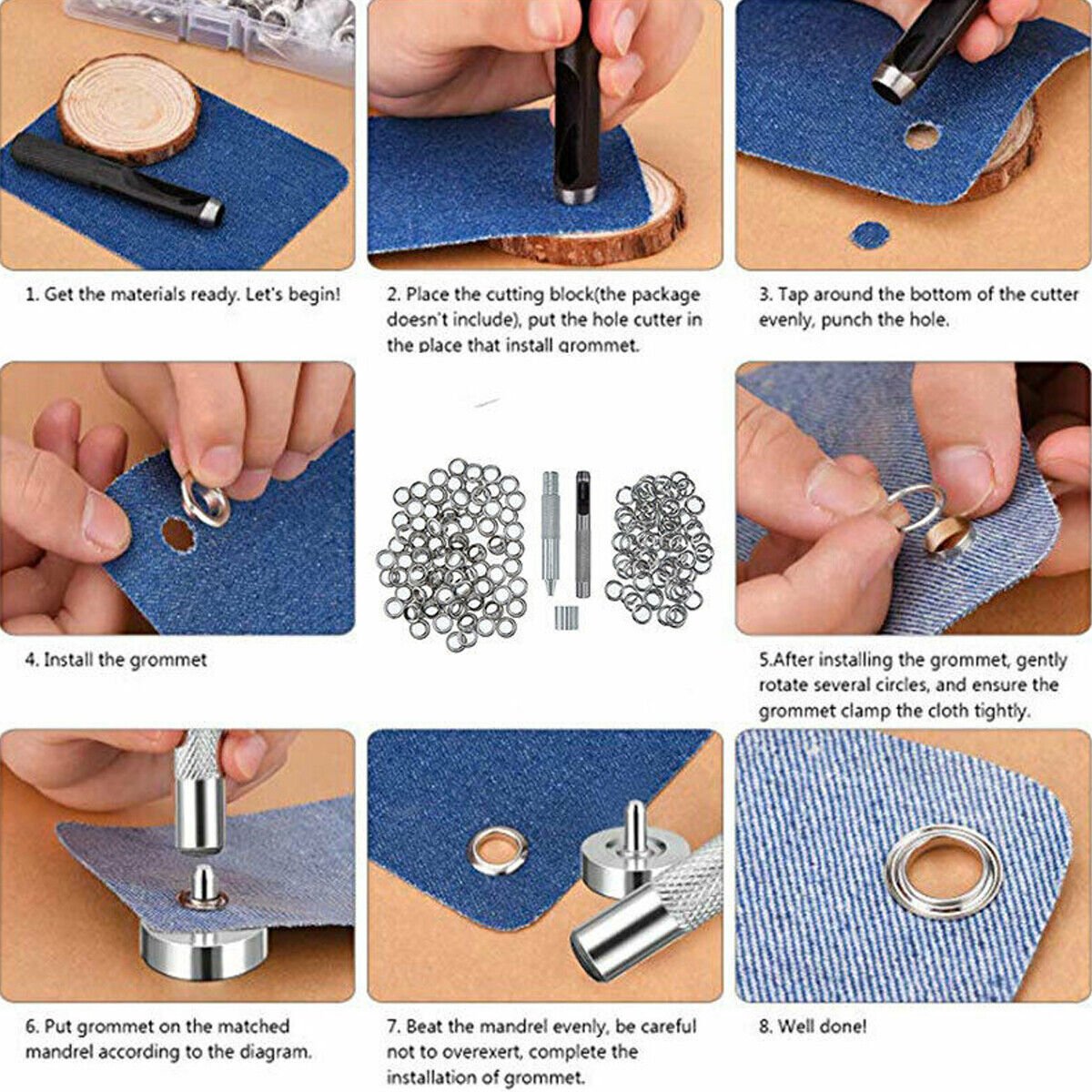 1. Get the materials ready. Let's begin!

2. Place the cutting block(the package doesn't include), put the hole cutter in the place that install grommet.

3. Tap around the bottom of the cutter evenly, punch the hole.

4. Install the grommet

5.After installing the grommet, gently rotate several circles, and ensure the grommet clamp the cloth tightly.

6. Put grommet on the matched mandrel according to the diagram.

7. Beat the mandrel evenly, be careful not to overexert, complete the installation of grommet.

8. Well done!